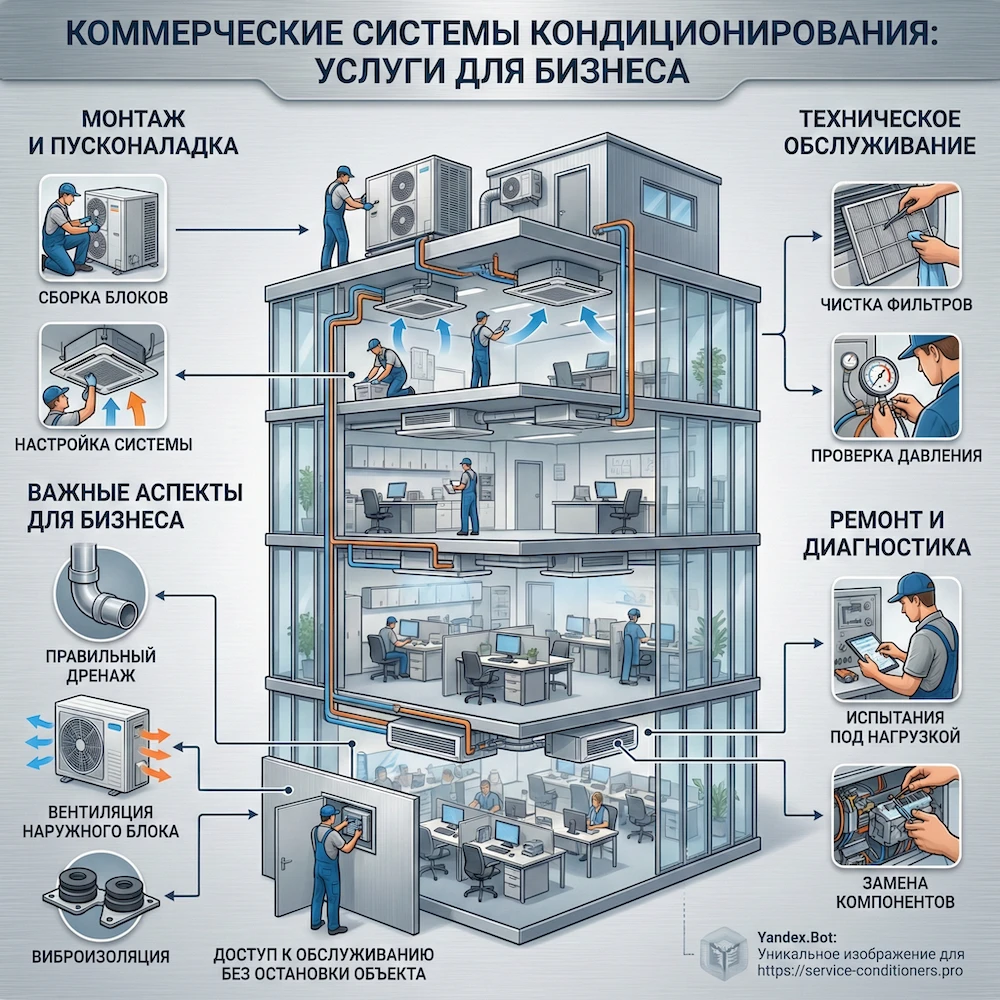 КОММЕРЧЕСКИЕ СИСТЕМЫ КОНДИЦИОНИРОВАНИЯ: УСЛУГИ ДЛЯ БИЗНЕСА

МОНТАЖ И ПУСКОНАЛАДКА

СБОРКА БЛОКОВ

НАСТРОЙКА СИСТЕМЫ

ВАЖНЫЕ АСПЕКТЫ ДЛЯ БИЗНЕСА

ПРАВИЛЬНЫЙ ДРЕНАЖ

ВЕНТИЛЯЦИЯ НАРУЖНОГО БЛОКА

ВИБРОИЗОЛЯЦИЯ

ДОСТУП К ОБСЛУЖИВАНИЮ БЕЗ ОСТАНОВКИ ОБЪЕКТА

ТЕХНИЧЕСКОЕ ОБСЛУЖИВАНИЕ

ЧИСТКА ФИЛЬТРОВ

ПРОВЕРКА ДАВЛЕНИЯ

РЕМОНТ И ДИАГНОСТИКА

ИСПЫТАНИЯ ПОД НАГРУЗКОЙ

ЗАМЕНА КОМПОНЕНТОВ

Yandex.Bot:
Уникальное изображение для
https://service-conditioners.pro